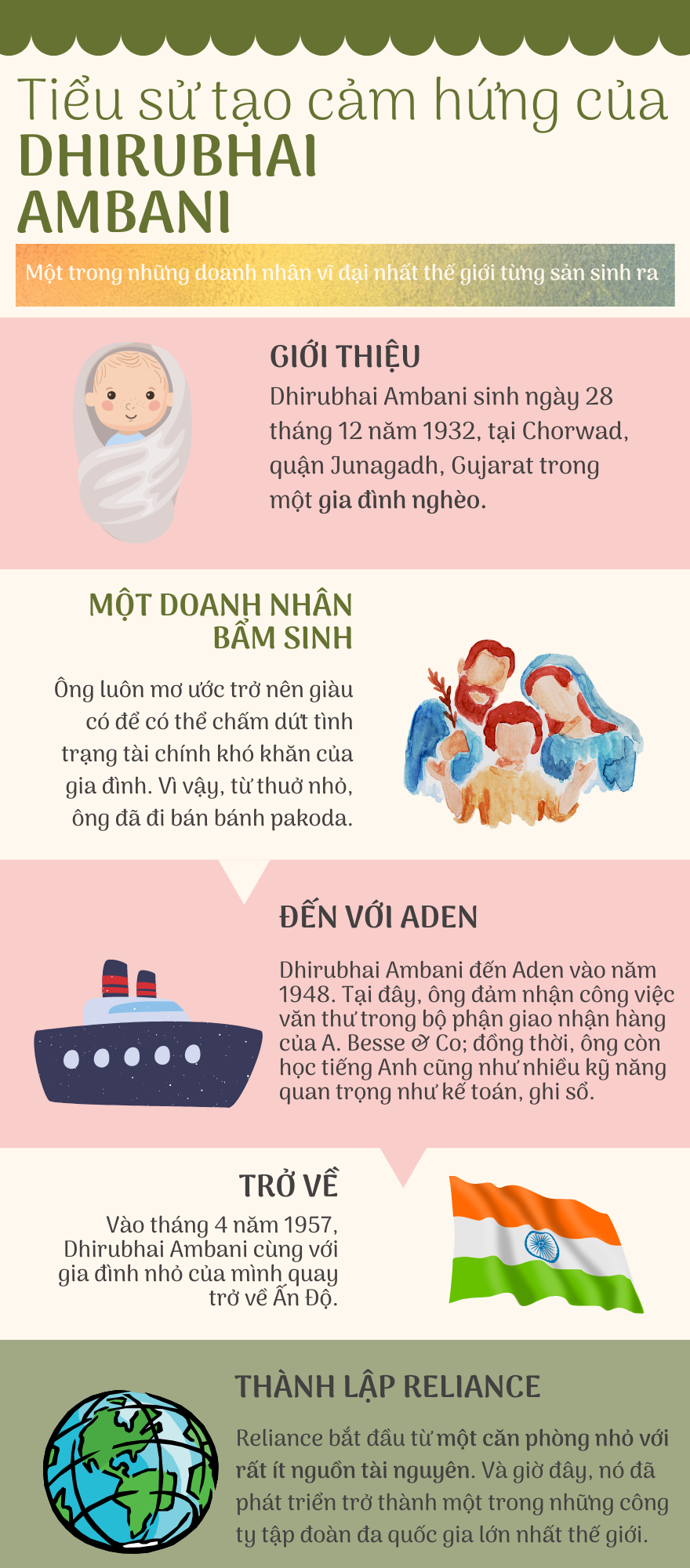 Tiểu sử tạo cảm hứng của
DHIRUBHAI AMBANI

Một trong những doanh nhân vĩ đại nhất thế giới từng sản sinh ra

GIỚI THIỆU

Dhirubhai Ambani sinh ngày 28 tháng 12 năm 1932, tại Chorwad, quận Junagadh, Gujarat trong một gia đình nghèo.

MỘT DOANH NHÂN BẨM SINH

Ông luôn mơ ước trở nên giàu có để có thể chấm dứt tình trạng tài chính khó khăn của gia đình. Vì vậy, từ thuở nhỏ, ông đã đi bán bánh pakoda.

ĐẾN VỚI ADEN

Dhirubhai Ambani đến Aden vào năm 1948. Tại đây, ông đảm nhận công việc văn thư trong bộ phận giao nhận hàng của A. Besse & Co; đồng thời, ông còn học tiếng Anh cũng như nhiều kỹ năng quan trọng như kế toán, ghi sổ.

TRỞ VỀ

Vào tháng 4 năm 1957, Dhirubhai Ambani cùng với gia đình nhỏ của mình quay trở về Ấn Độ.

THÀNH LẬP RELIANCE

Reliance bắt đầu từ một căn phòng nhỏ với rất ít nguồn tài nguyên. Và giờ đây, nó đã phát triển trở thành một trong những công ty tập đoàn đa quốc gia lớn nhất thế giới.